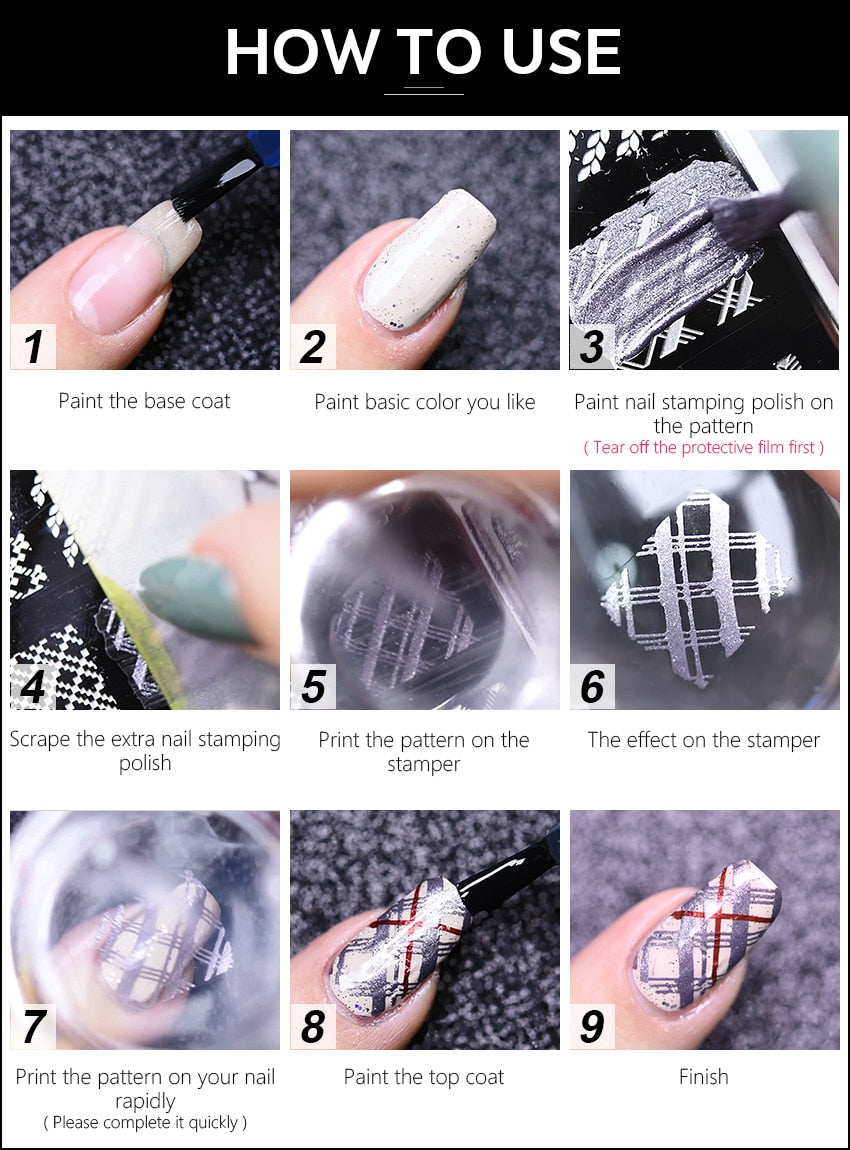 HOW TO USE

1
Paint the base coat

2
Paint basic color you like

3
Paint nail stamping polish on the pattern
( Tear off the protective film first )

4
Scrape the extra nail stamping polish

5
Print the pattern on the stamper

6
The effect on the stamper

7
Print the pattern on your nail rapidly
( Please complete it quickly )

8
Paint the top coat

9
Finish