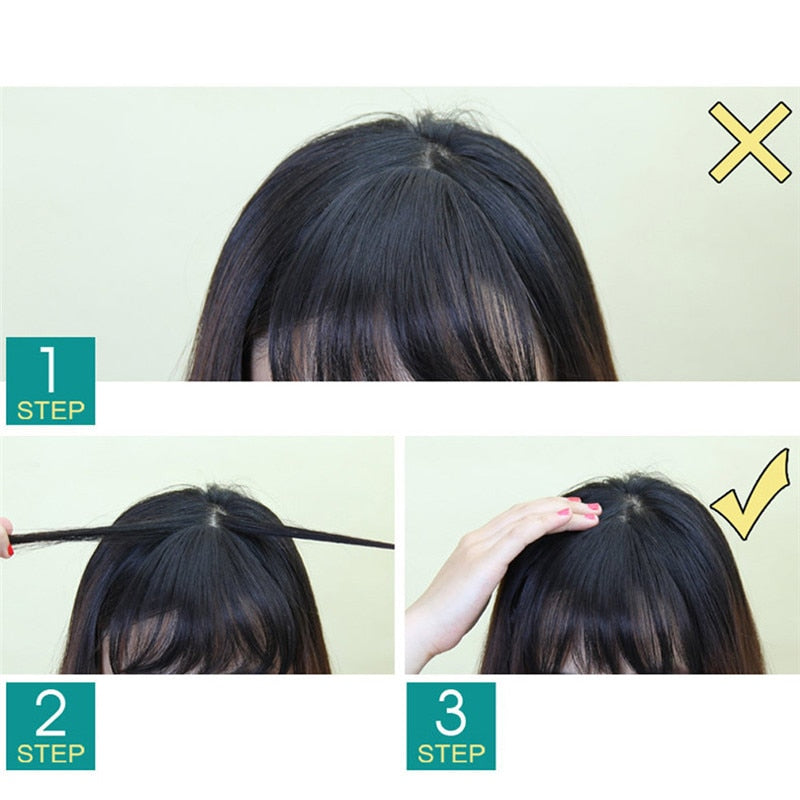 1
STEP

2
STEP

3
STEP