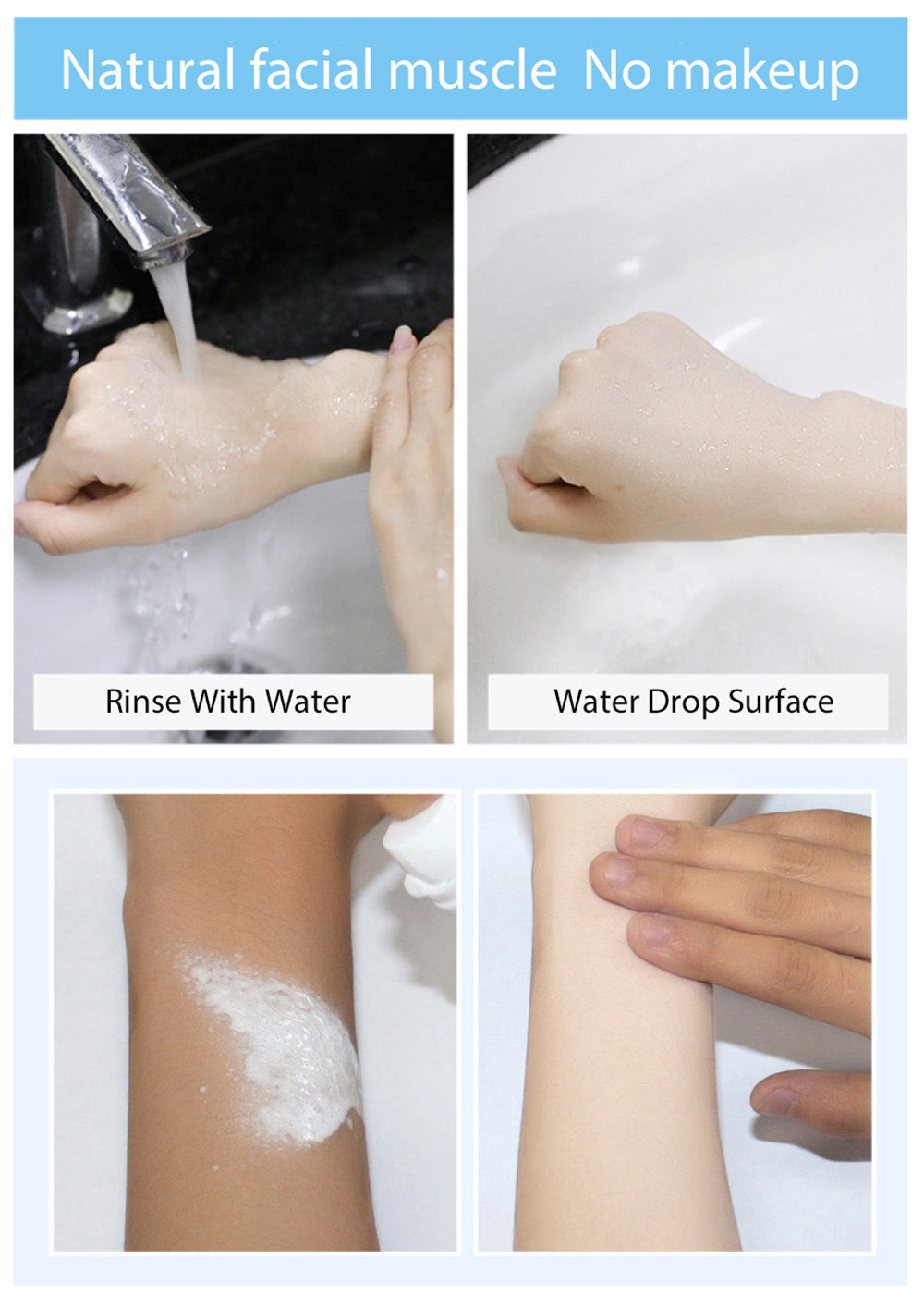 Natural facial muscle  No makeup

Rinse With Water

Water Drop Surface