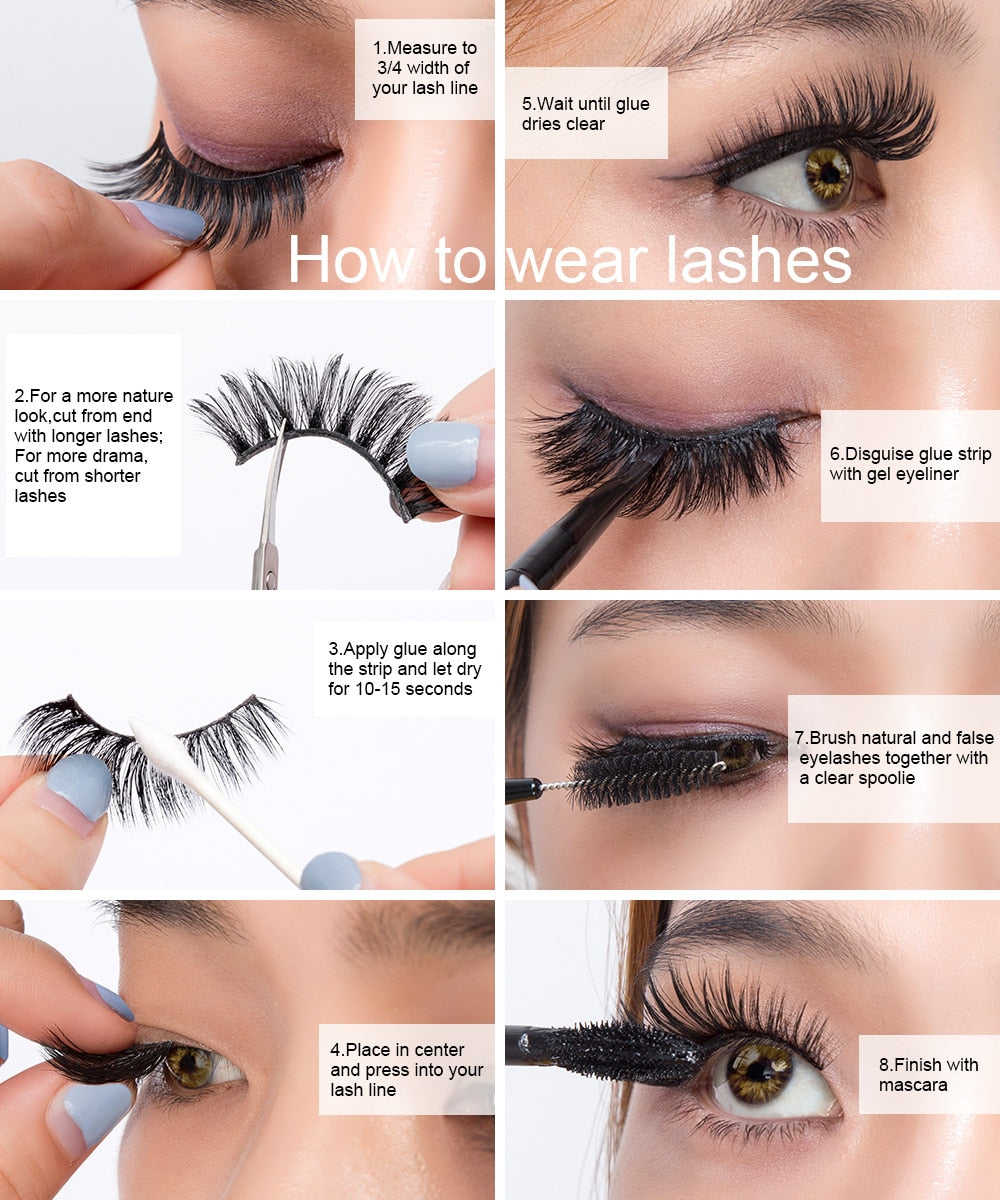 How to wear lashes

1.Measure to 3/4 width of your lash line

2.For a more nature look,cut from end with longer lashes; For more drama, cut from shorter lashes

3.Apply glue along the strip and let dry for 10-15 seconds

4.Place in center and press into your lash line

5.Wait until glue dries clear

6.Disguise glue strip with gel eyeliner

7.Brush natural and false eyelashes together with a clear spoolie

8.Finish with mascara