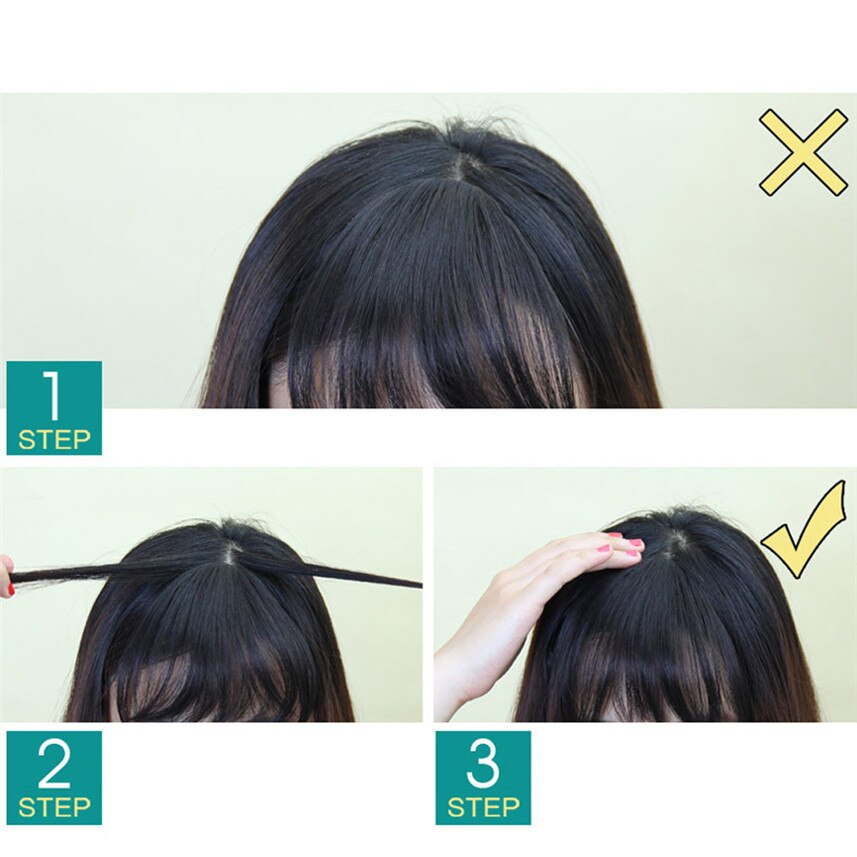 1
STEP

2
STEP

3
STEP