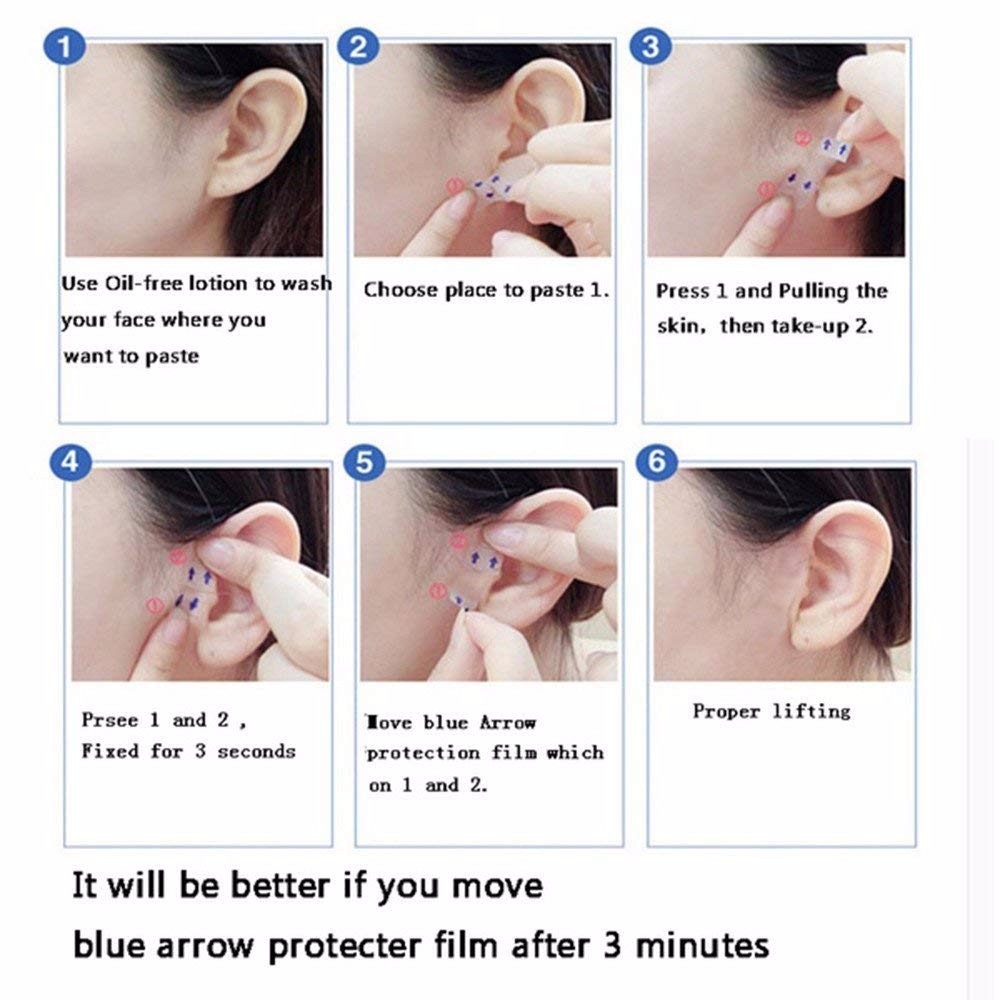 1

Use Oil-free lotion to wash your face where you want to paste

2

Choose place to paste 1.

3

Press 1 and Pulling the skin, then take-up 2.

4

Prsee 1 and 2 , Fixed for 3 seconds

5

Move blue Arrow protection film which on 1 and 2.

6

Proper lifting

It will be better if you move blue arrow protecter film after 3 minutes